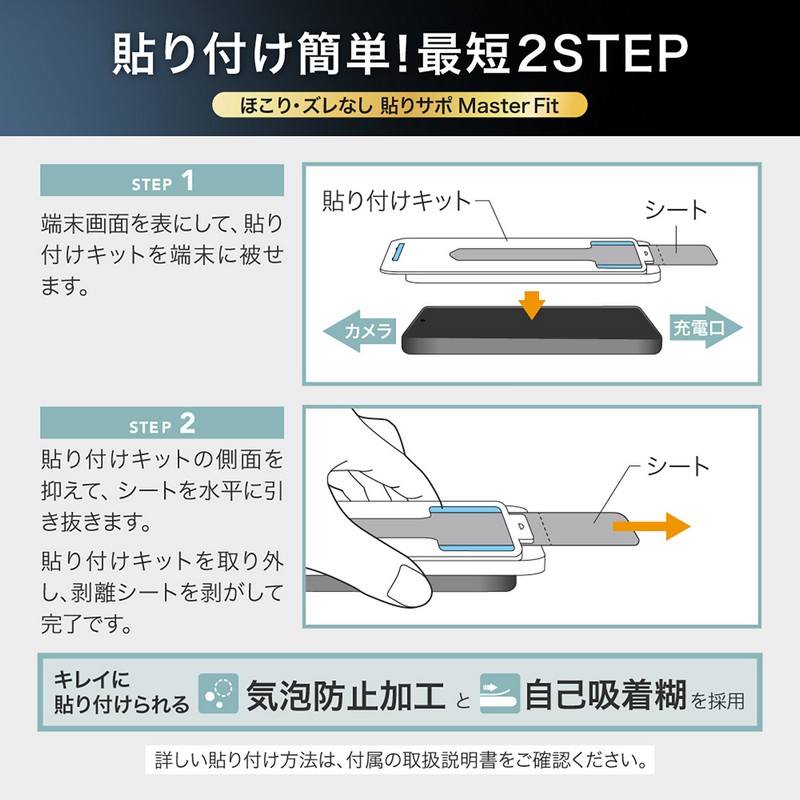 貼り付け簡単!最短2STEP

ほこり・ズレなし 貼りサポ Master Fit

STEP 1

端末画面を表にして、貼り付けキットを端末に被せます。

貼り付けキット

シート

カメラ

充電口

STEP 2

貼り付けキットの側面を抑えて、シートを水平に引き抜きます。

貼り付けキットを取り外し、剥離シートを剥がして完了です。

シート

キレイに貼り付けられる 気泡防止加工 と 自己吸着糊 を採用

詳しい貼り付け方法は、付属の取扱説明書をご確認ください。