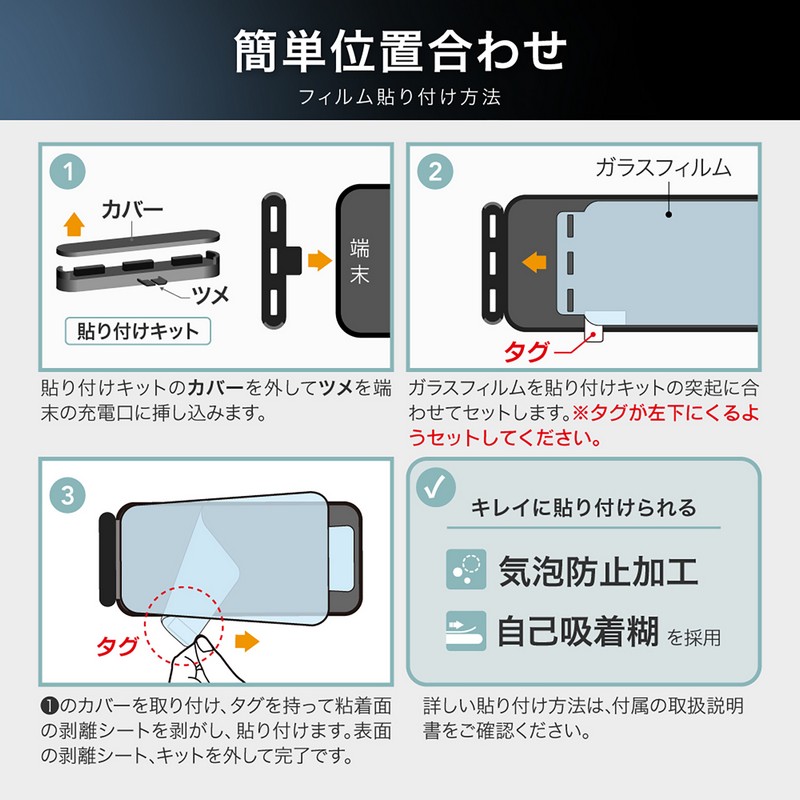 簡単位置合わせ

フィルム貼り付け方法

1

カバー

ツメ

貼り付けキット

端末

貼り付けキットのカバーを外してツメを端末の充電口に挿し込みます。

2

ガラスフィルム

タグ

ガラスフィルムを貼り付けキットの突起に合わせてセットします。※タグが左下にくるようセットしてください。

3

タグ

❶のカバーを取り付け、タグを持って粘着面の剥離シートを剥がし、貼り付けます。表面の剥離シート、キットを外して完了です。

キレイに貼り付けられる

気泡防止加工

自己吸着糊 を採用

詳しい貼り付け方法は、付属の取扱説明書をご確認ください。