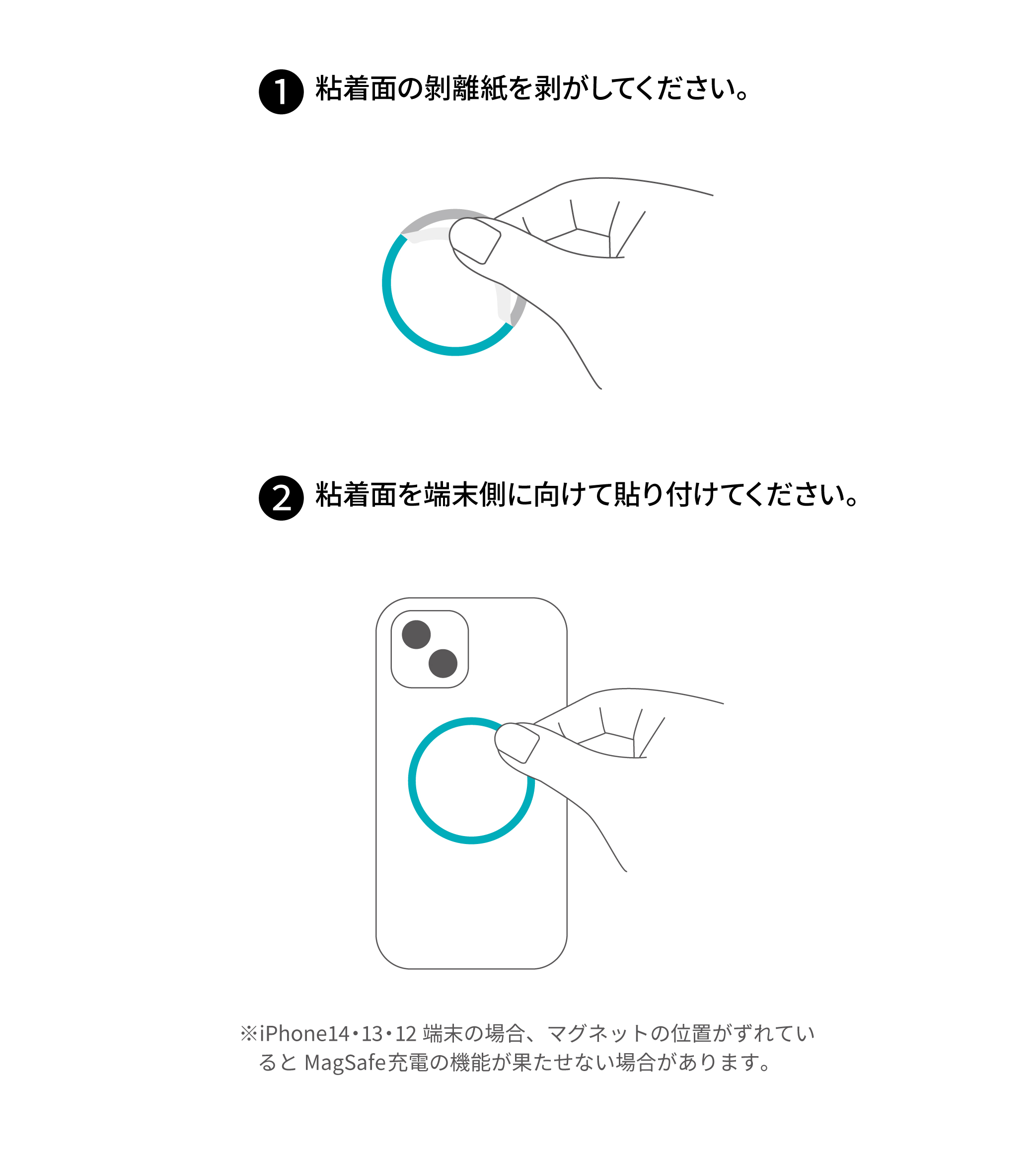 1 粘着面の剥離紙を剥がしてください。

2 粘着面を端末側に向けて貼り付けてください。

※iPhone14・13・12 端末の場合、マグネットの位置がずれていると MagSafe充電の機能が果たせない場合があります。