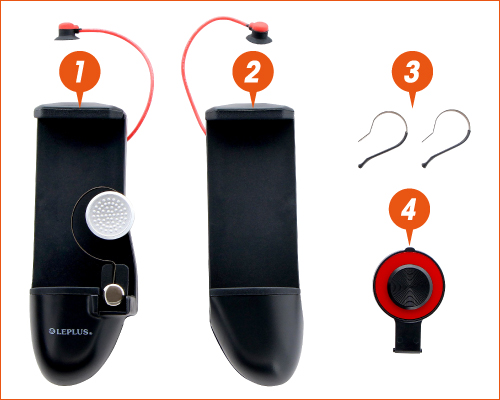 1

2

3

4

LEPLUS